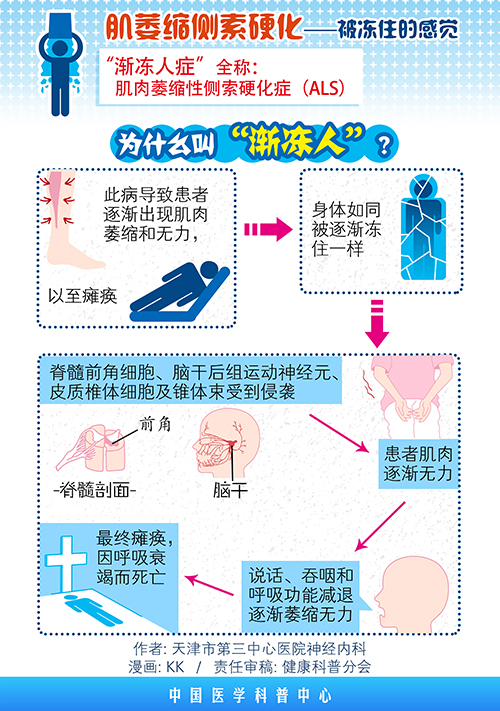 肌萎缩侧索硬化——被冻住的感觉

“渐冻人症”全称：
肌肉萎缩性侧索硬化症（ALS）

为什么叫“渐冻人”？

此病导致患者逐渐出现肌肉萎缩和无力，

以至瘫痪

身体如同被逐渐冻住一样

脊髓前角细胞、脑干后组运动神经元、皮质椎体细胞及锥体束受到侵袭

前角

-脊髓剖面-

脑干

患者肌肉逐渐无力

说话、吞咽和呼吸功能减退逐渐萎缩无力

最终瘫痪，因呼吸衰竭而死亡

作者：天津市第三中心医院神经内科
漫画：KK / 责任审稿：健康科普分会

中国医学科普中心